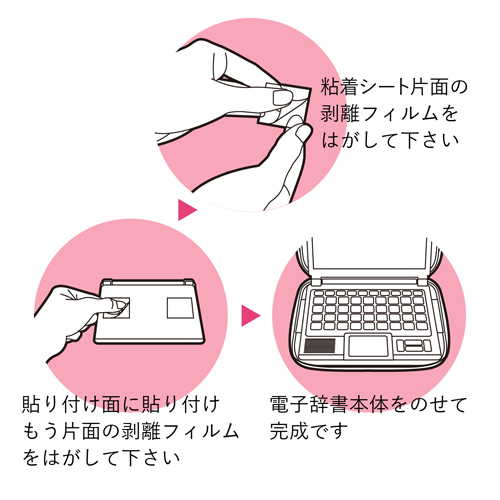 粘着シート片面の剥離フィルムをはがして下さい

貼り付け面に貼り付けもう片面の剥離フィルムをはがして下さい

電子辞書本体をのせて完成です